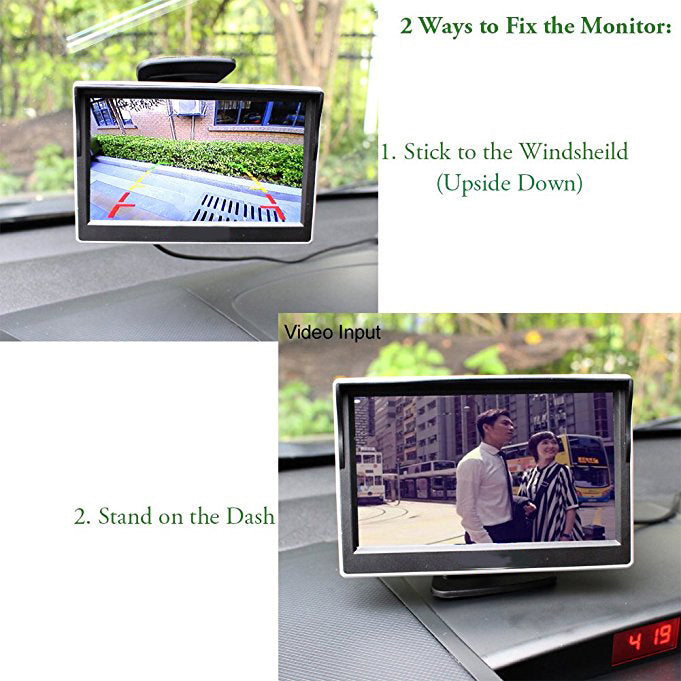 2 Ways to Fix the Monitor:

1. Stick to the Windsheild
(Upside Down)

Video Input

2. Stand on the Dash

4 19