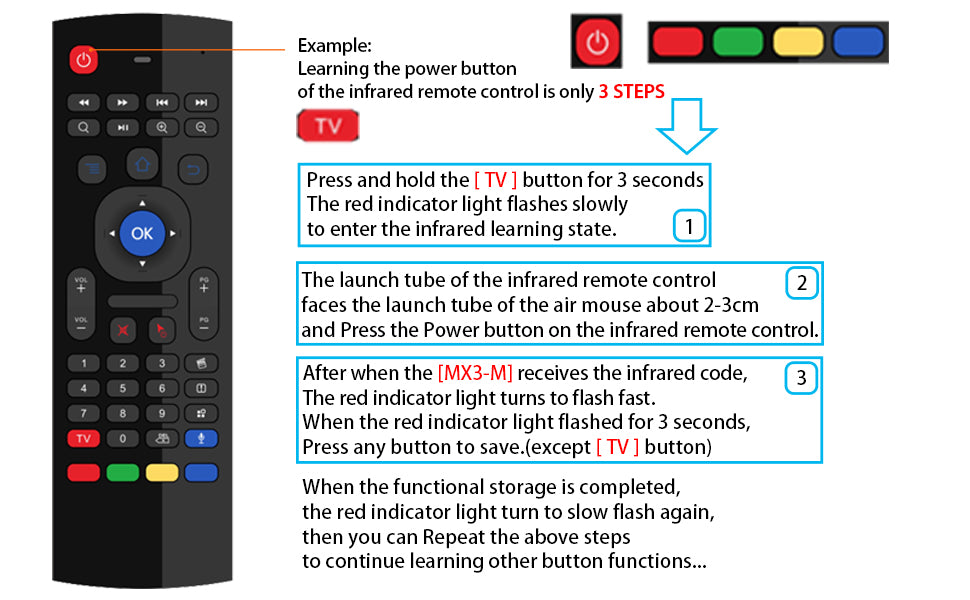 OK

VOL
+

VOL
−

PG
+

PG
−

1
2
3
4
5
6
7
8
9
TV
0

Example:
Learning the power button
of the infrared remote control is only 3 STEPS

TV

Press and hold the [ TV ] button for 3 seconds
The red indicator light flashes slowly
to enter the infrared learning state.
1

The launch tube of the infrared remote control
faces the launch tube of the air mouse about 2-3cm
and Press the Power button on the infrared remote control.
2

After when the [MX3-M] receives the infrared code,
The red indicator light turns to flash fast.
When the red indicator light flashed for 3 seconds,
Press any button to save.(except [ TV ] button)
3

When the functional storage is completed,
the red indicator light turn to slow flash again,
then you can Repeat the above steps
to continue learning other button functions...