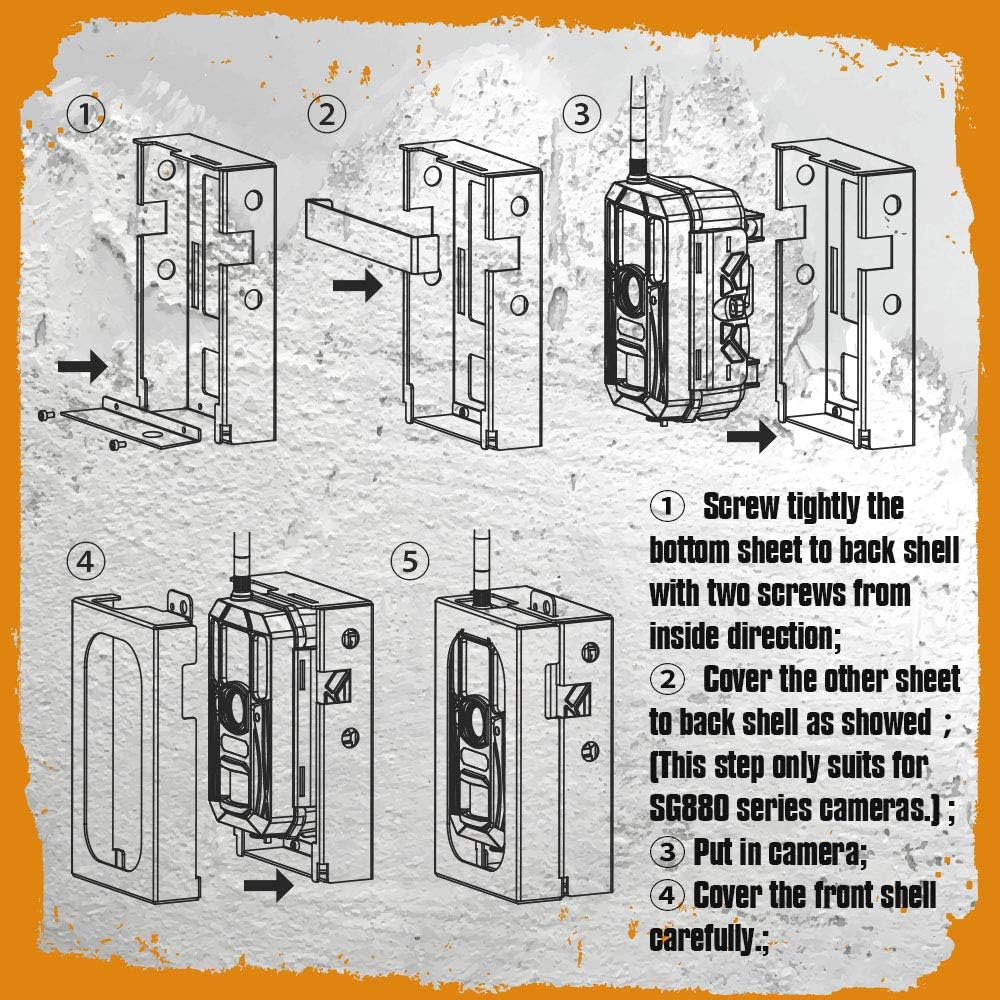 ①

②

③

④

⑤

① Screw tightly the bottom sheet to back shell with two screws from inside direction;
② Cover the other sheet to back shell as showed ;
(This step only suits for SG880 series cameras.) ;
③ Put in camera;
④ Cover the front shell carefully.;