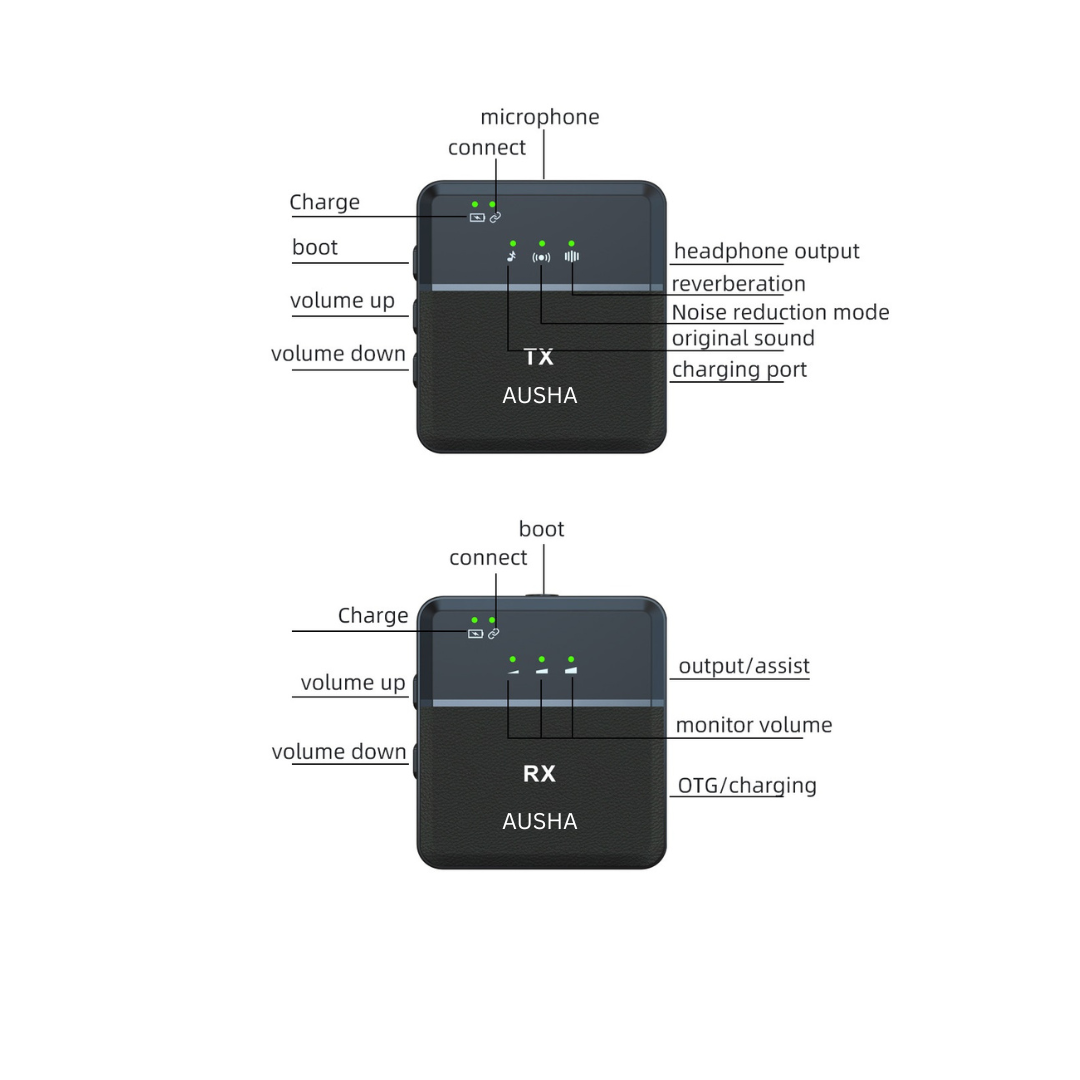 microphone
connect
Charge
boot
volume up
volume down
headphone output
reverberation
Noise reduction mode
original sound
charging port
TX
AUSHA

boot
connect
Charge
volume up
volume down
output/assist
monitor volume
OTG/charging
RX
AUSHA